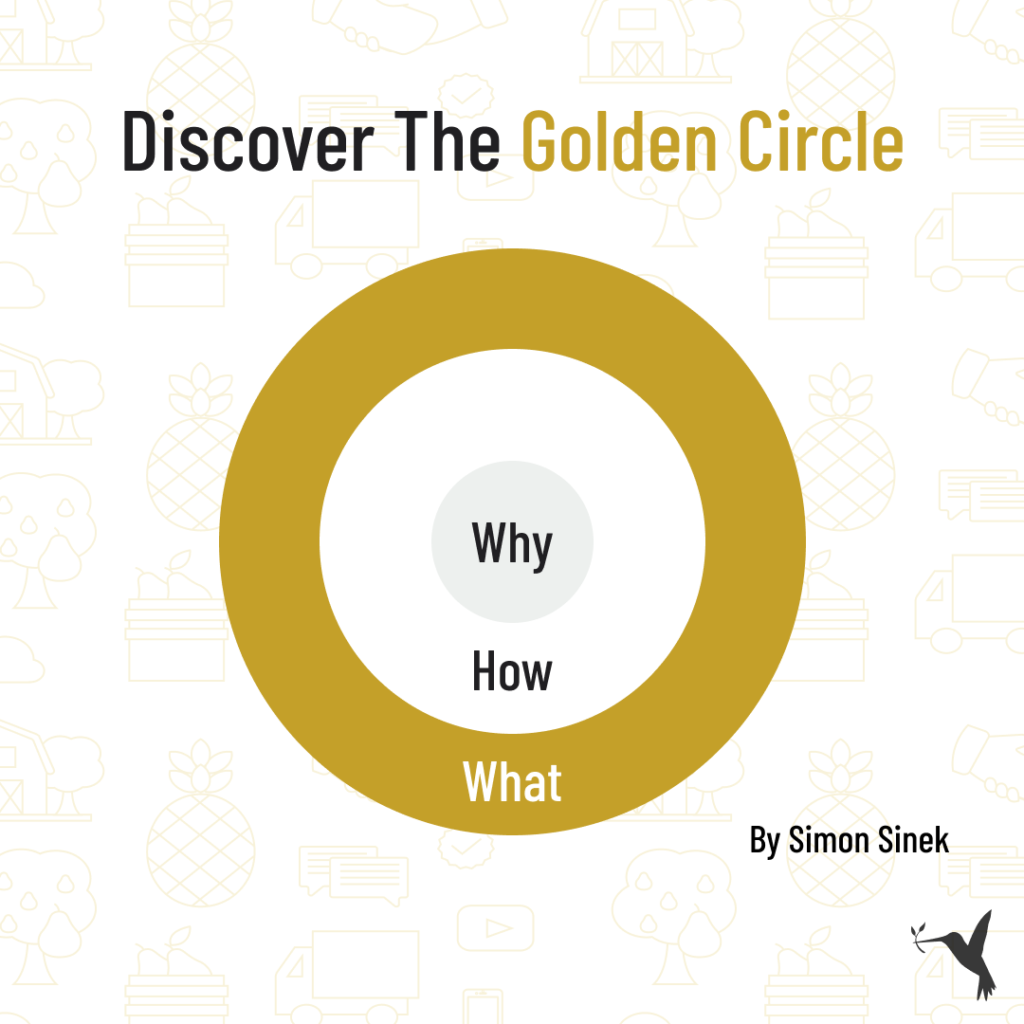 Discover The Golden Circle

Why

How

What

By Simon Sinek