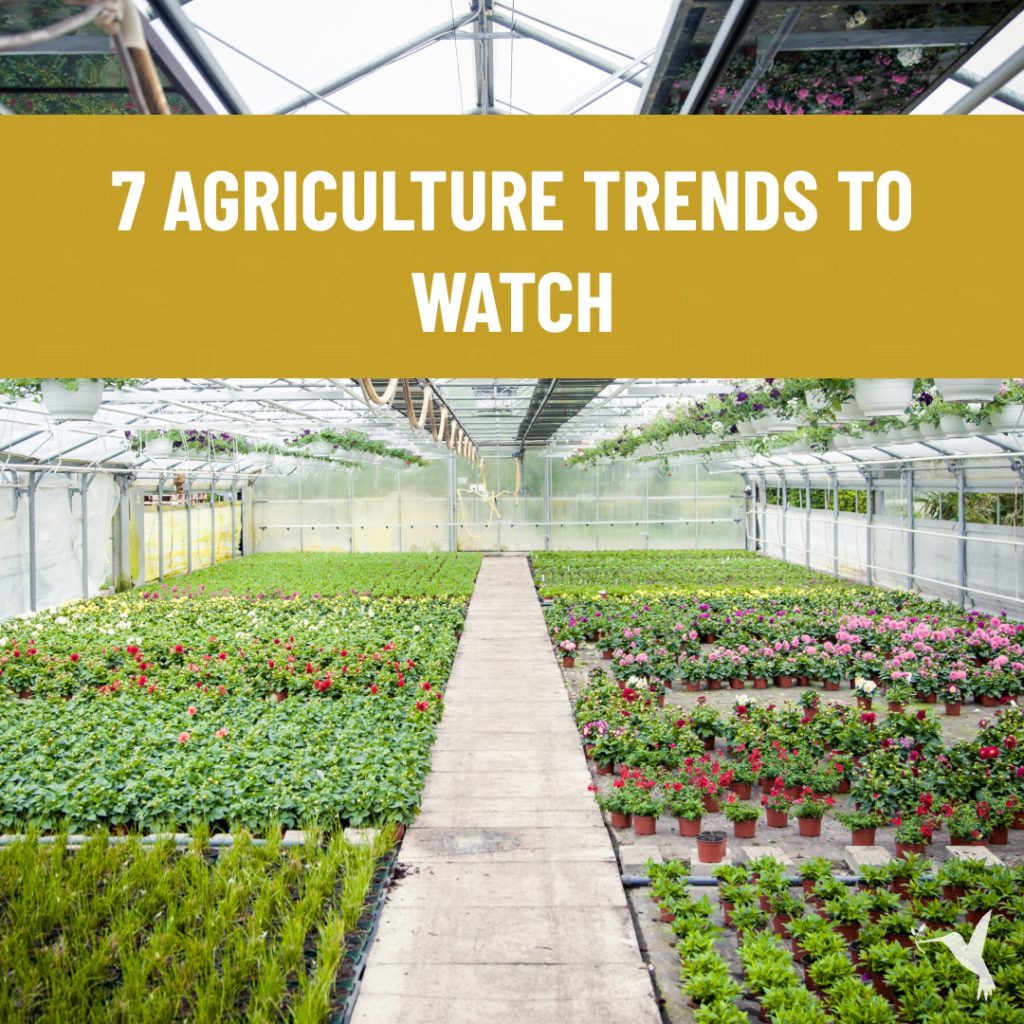 7 AGRICULTURE TRENDS TO WATCH