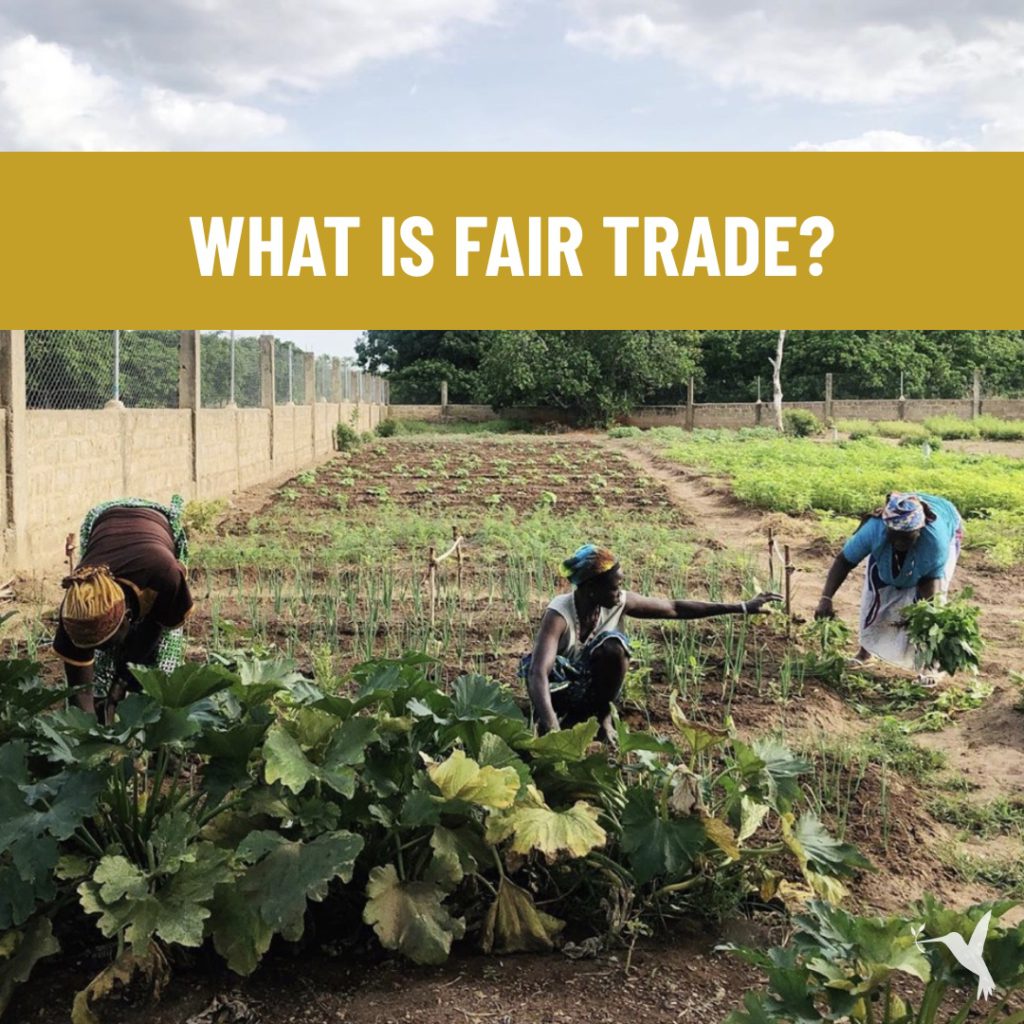 WHAT IS FAIR TRADE?