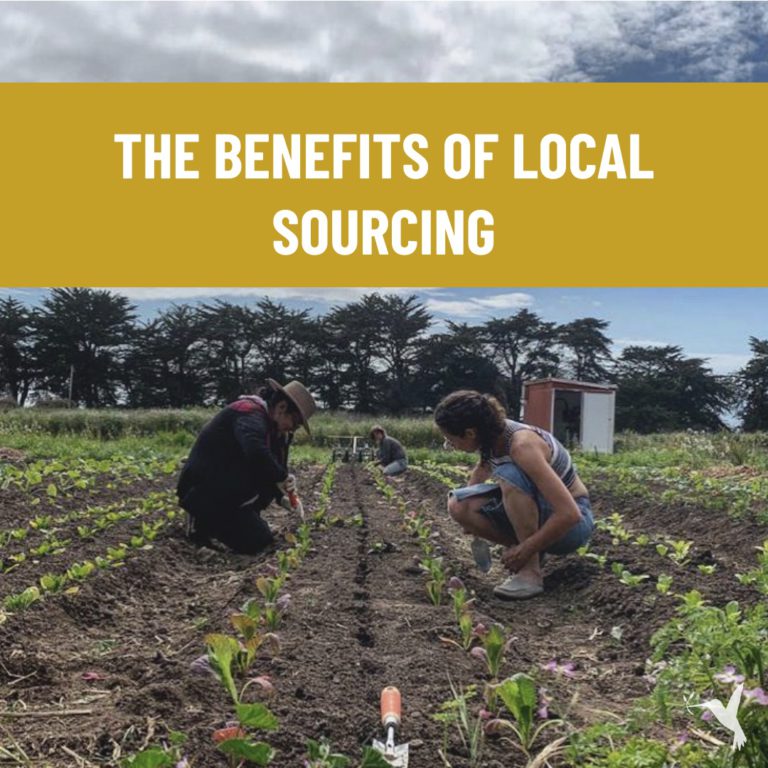 THE BENEFITS OF LOCAL SOURCING