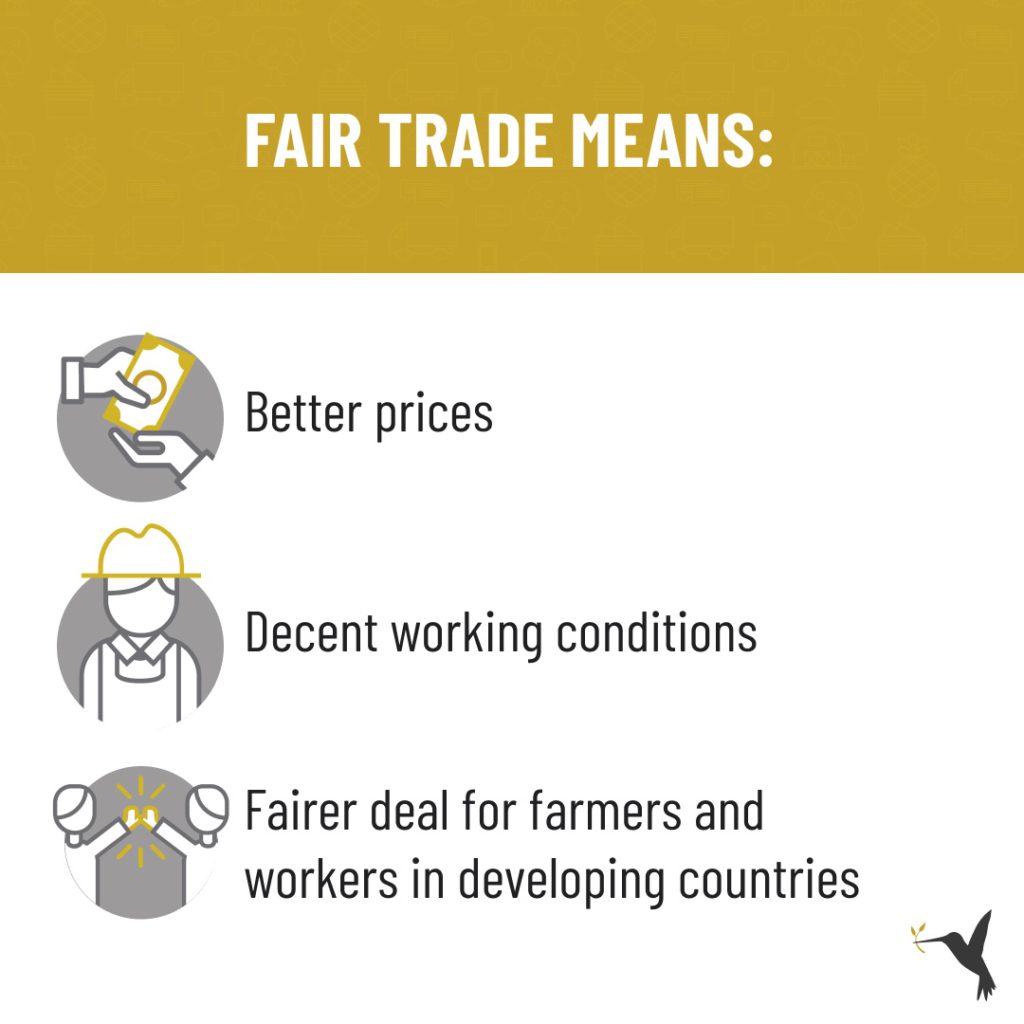 FAIR TRADE MEANS:

Better prices

Decent working conditions

Fairer deal for farmers and workers in developing countries