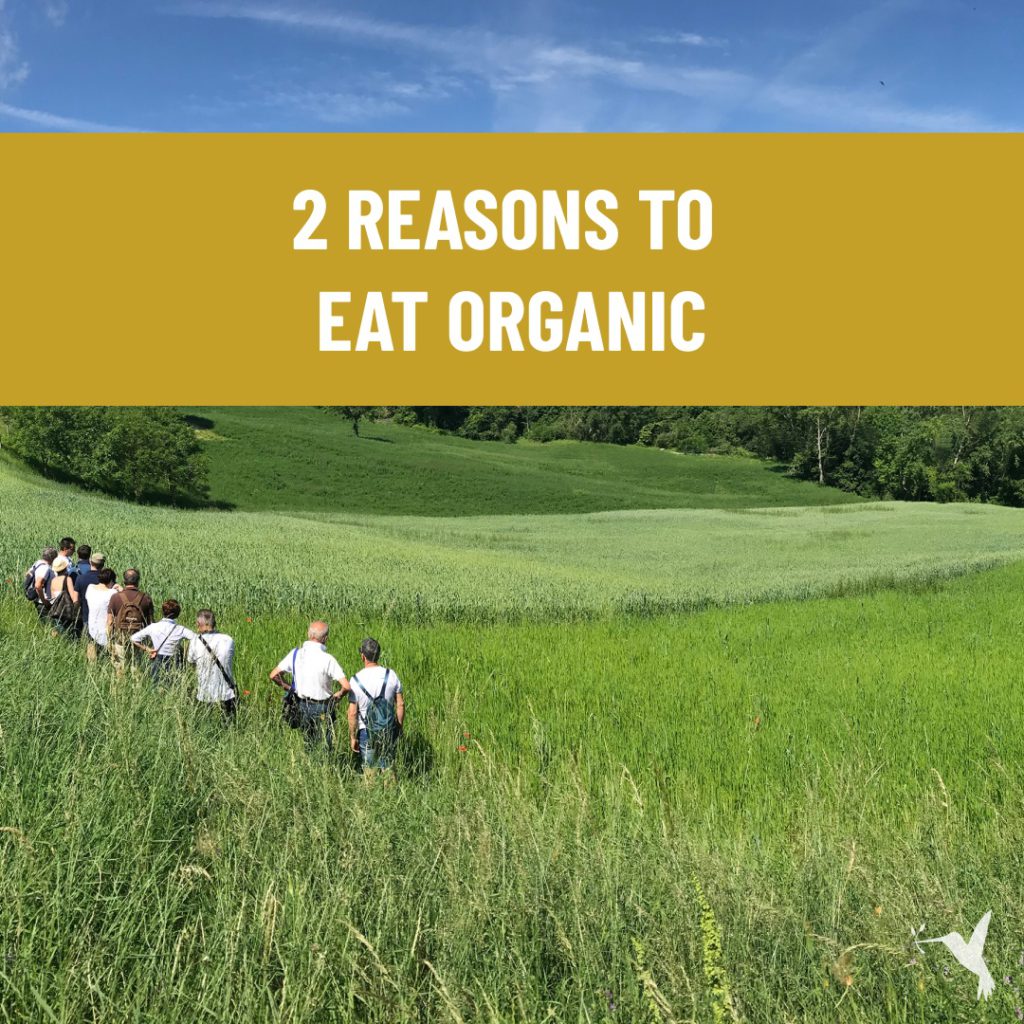 2 REASONS TO
EAT ORGANIC